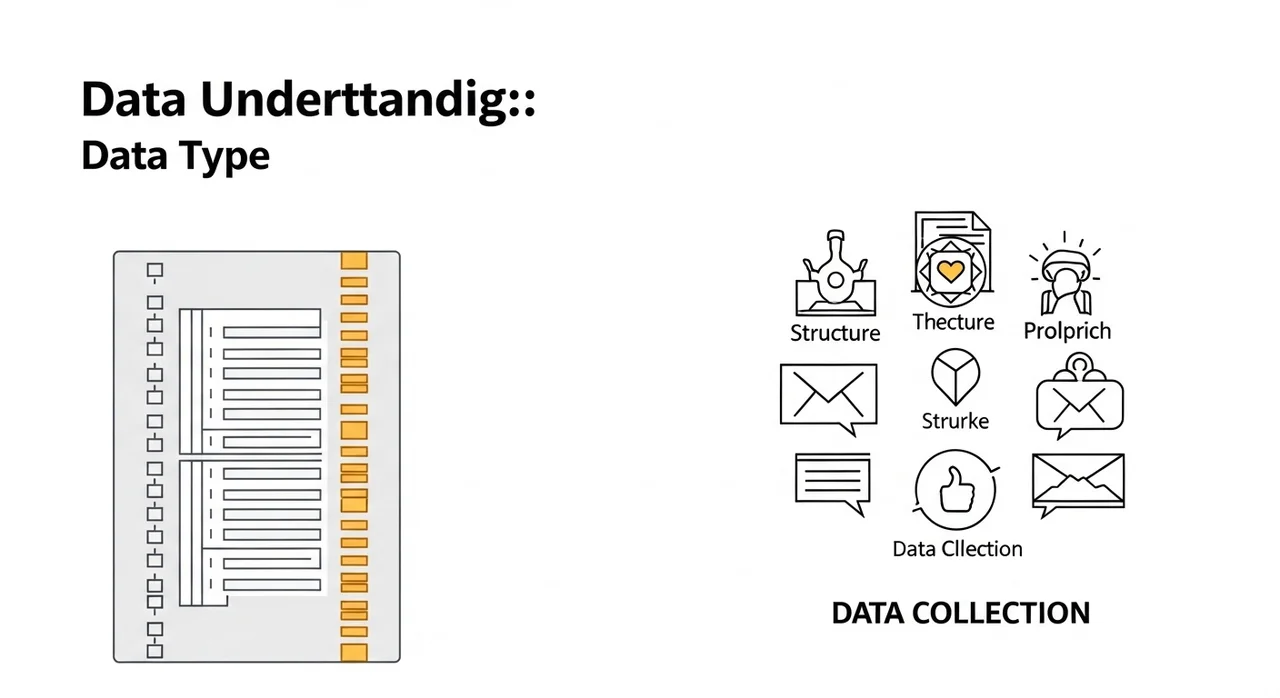 Data Underttandig::
Data Type

Structure

Thecture

Prolprich

Strurke

Data Cllection

DATA COLLECTION