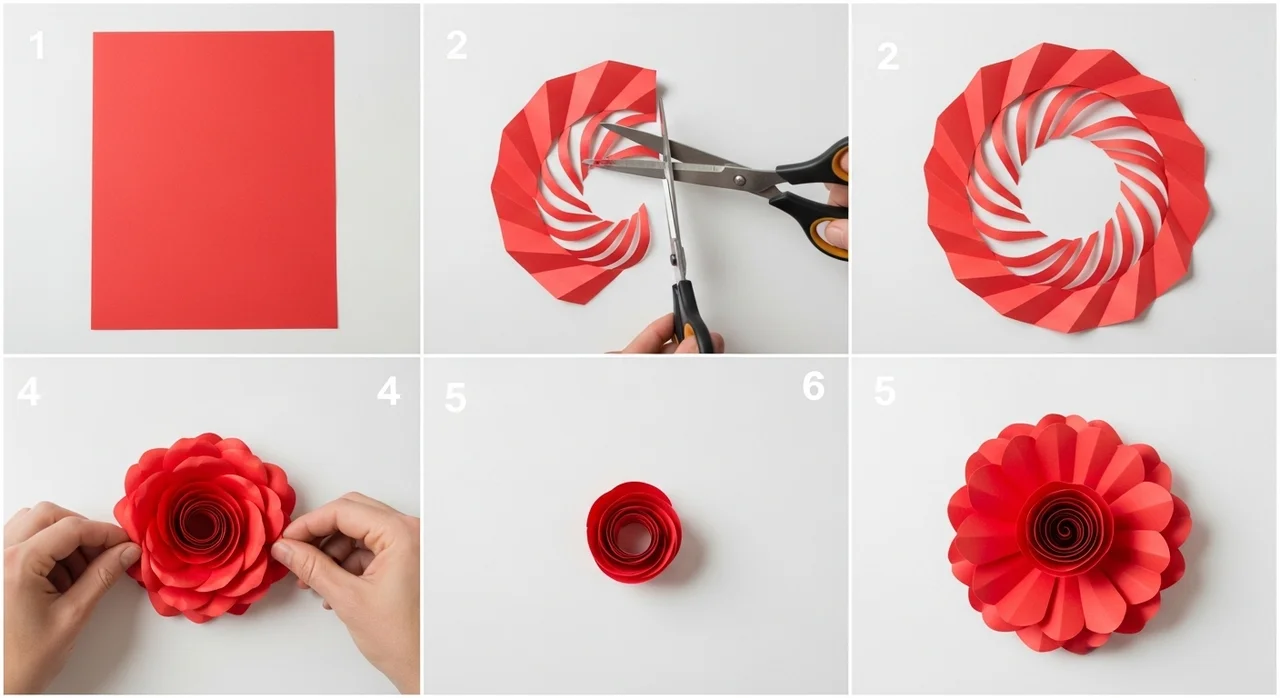 1

2

2

4

4

5

6

5